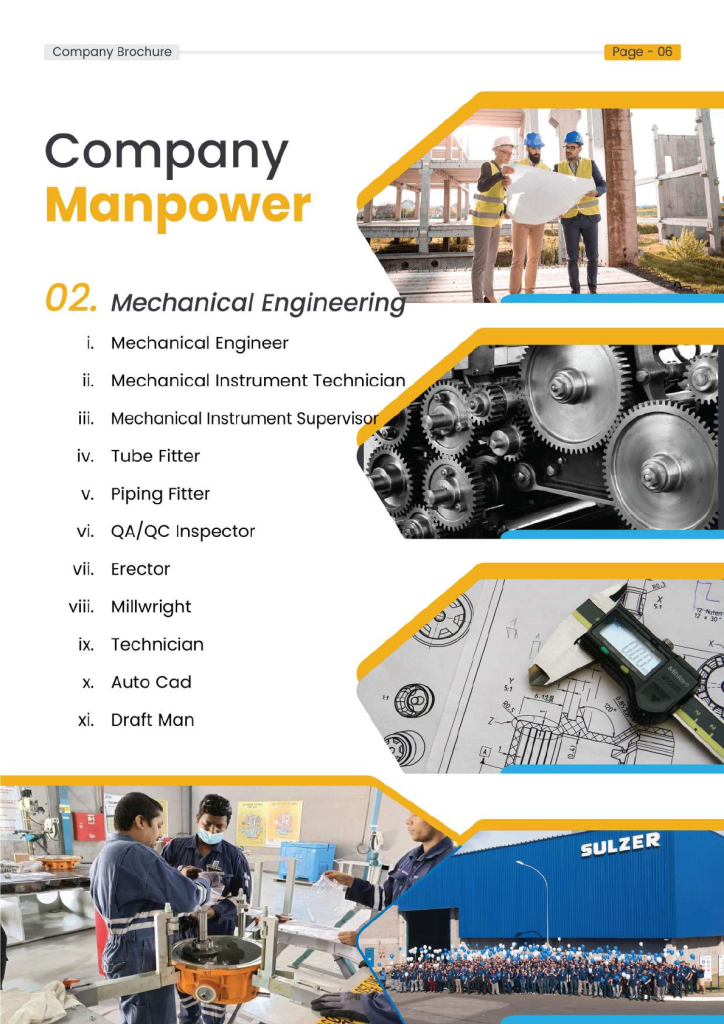 Company Brochure

Page - 06

Company Manpower

02. Mechanical Engineering

i. Mechanical Engineer

ii. Mechanical Instrument Technician

iii. Mechanical Instrument Supervisor

iv. Tube Fitter

v. Piping Fitter

vi. QA/QC Inspector

vii. Erector

viii. Millwright

ix. Technician

x. Auto Cad

xi. Draft Man

SULZER